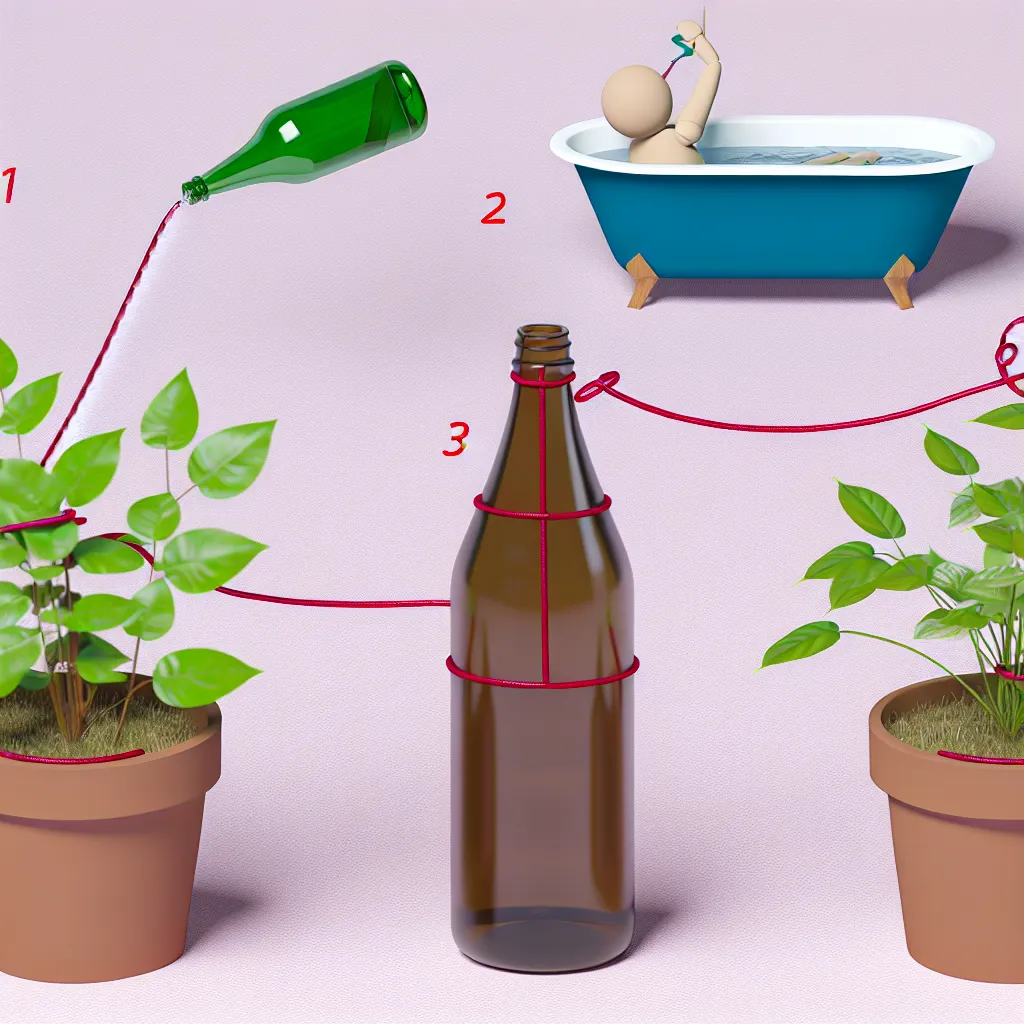 1
2
3