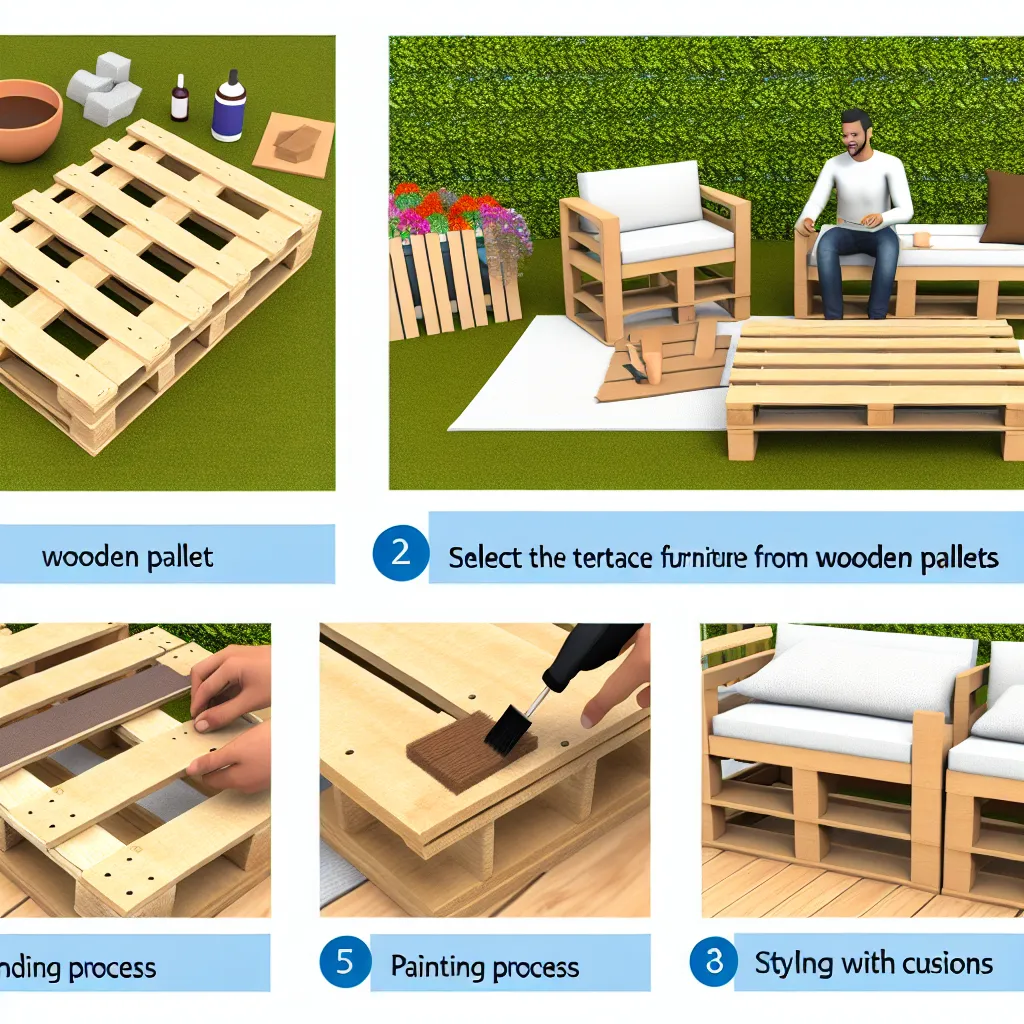 wooden pallet

2 Select the tertace furniture from wooden pallets

nding process

5 Painting process

3 Stylng with cusions