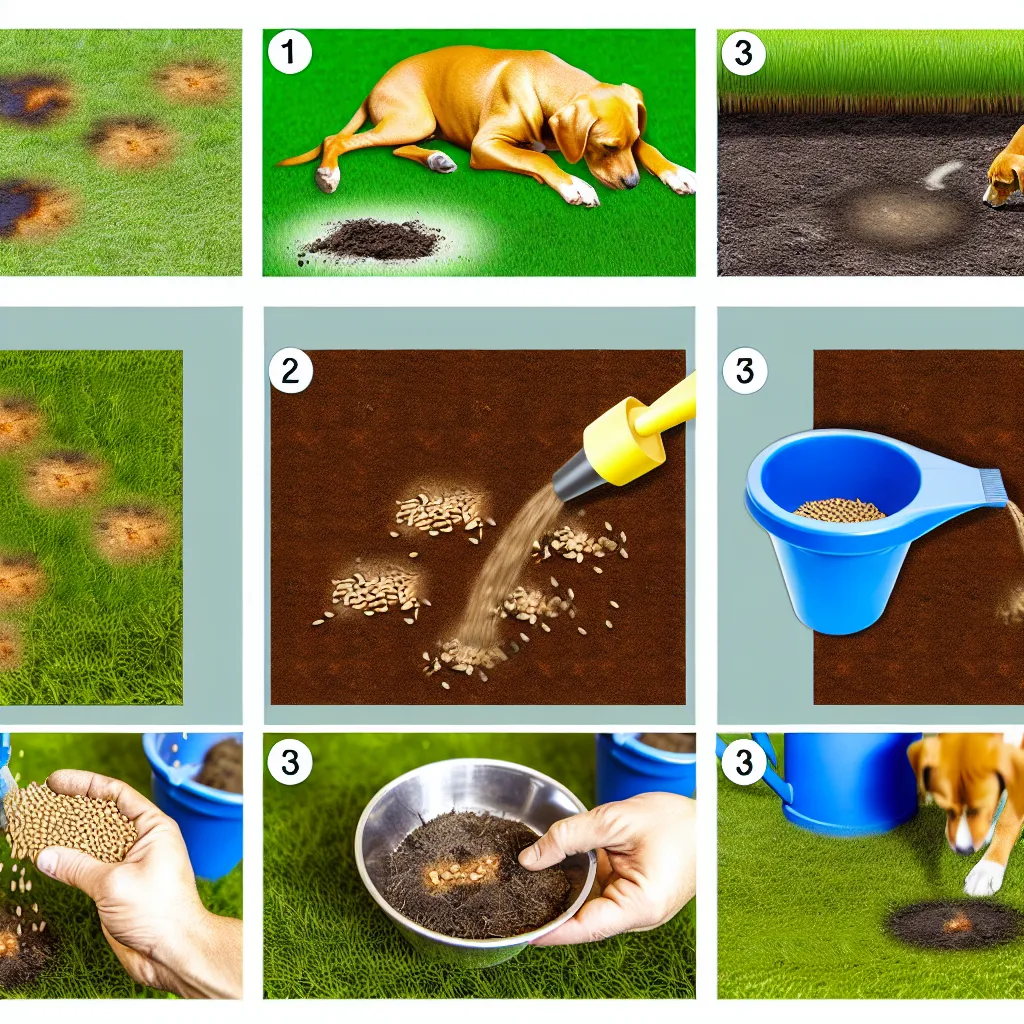 1

3

2

3

3

3